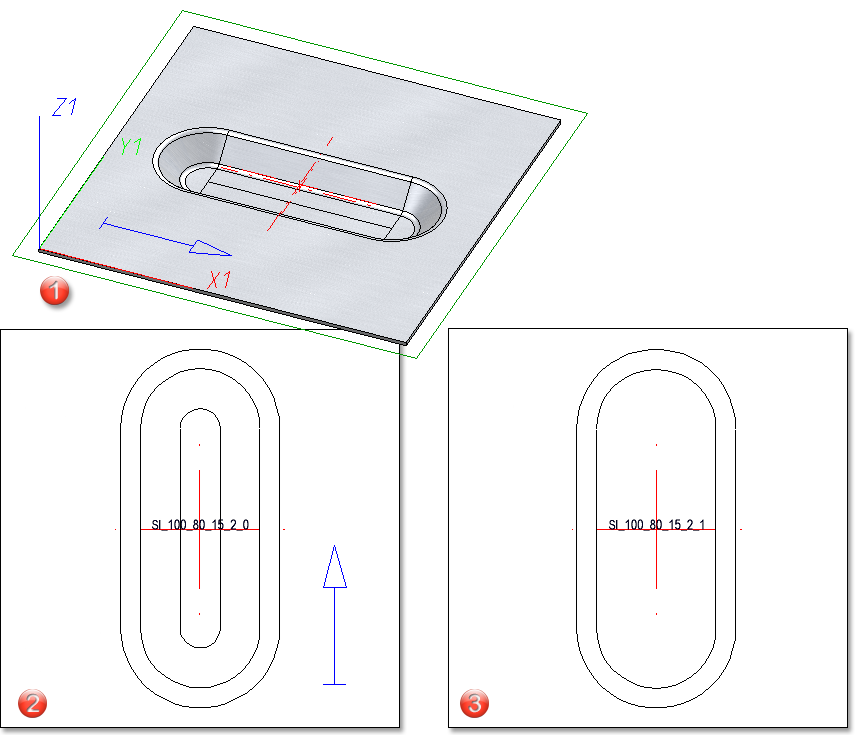 Z1
Y1
X1
1
SI_100_80_15_2_0
2
SI_100_80_15_2_1
3